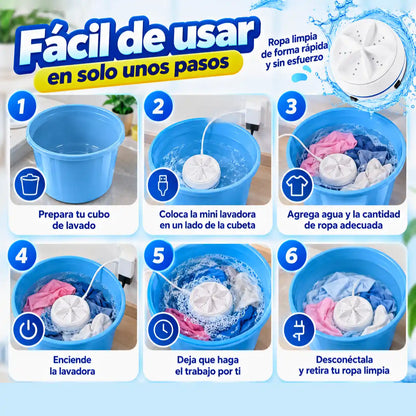 Fácil de usar
en solo unos pasos

Ropa limpia de forma rápida y sin esfuerzo

1
Prepara tu cubo de lavado

2
Coloca la mini lavadora en un lado de la cubeta

3
Agrega agua y la cantidad de ropa adecuada

4
Enciende la lavadora

5
Deja que haga el trabajo por ti

6
Desconéctala y retira tu ropa limpia